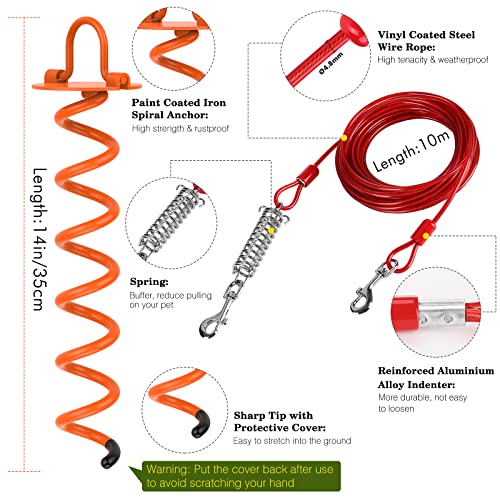 Length:14in/35cm

Paint Coated Iron Spiral Anchor:
High strength & rustproof

Ø4.8mm

Vinyl Coated Steel Wire Rope:
High tenacity & weatherproof

Length:10m

Spring:
Buffer, reduce pulling on your pet

Reinforced Aluminium Alloy Indenter:
More durable, not easy to loosen

Sharp Tip with Protective Cover:
Easy to stretch into the ground

Warning: Put the cover back after use to avoid scratching your hand