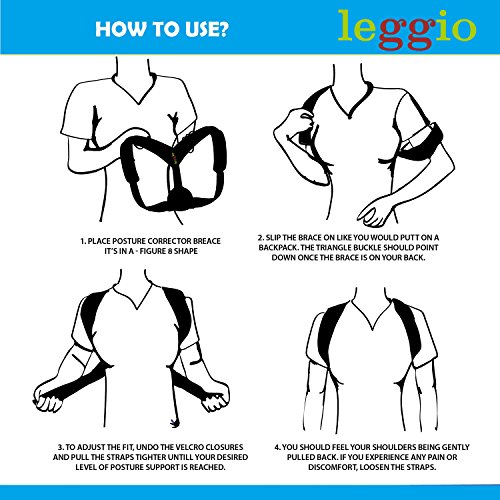 HOW TO USE?

leggio

1. PLACE POSTURE CORRECTOR BREACE IT'S IN A - FIGURE 8 SHAPE

2. SLIP THE BRACE ON LIKE YOU WOULD PUTT ON A BACKPACK. THE TRIANGLE BUCKLE SHOULD POINT DOWN ONCE THE BRACE IS ON YOUR BACK.

3. TO ADJUST THE FIT, UNDO THE VELCRO CLOSURES AND PULL THE STRAPS TIGHTER UNTILL YOUR DESIRED LEVEL OF POSTURE SUPPORT IS REACHED.

4. YOU SHOULD FEEL YOUR SHOULDERS BEING GENTLY PULLED BACK. IF YOU EXPERIENCE ANY PAIN OR DISCOMFORT, LOOSEN THE STRAPS.