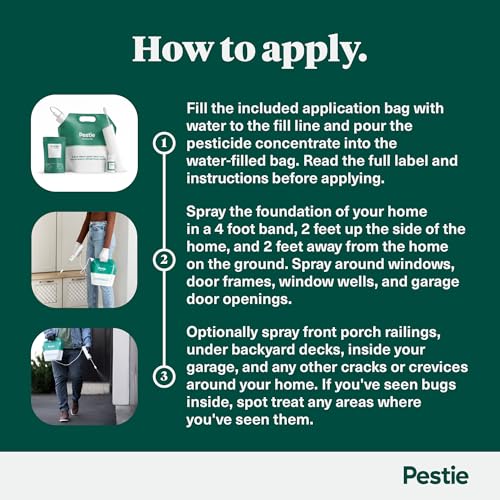 How to apply.

Pestie

1

Fill the included application bag with water to the fill line and pour the pesticide concentrate into the water-filled bag. Read the full label and instructions before applying.

2

Spray the foundation of your home in a 4 foot band, 2 feet up the side of the home, and 2 feet away from the home on the ground. Spray around windows, door frames, window wells, and garage door openings.

3

Optionally spray front porch railings, under backyard decks, inside your garage, and any other cracks or crevices around your home. If you've seen bugs inside, spot treat any areas where you've seen them.

Pestie