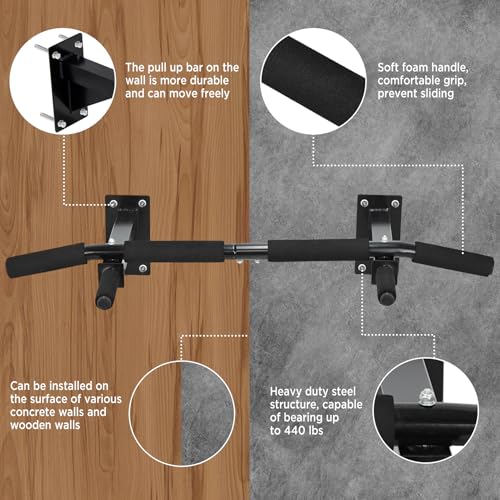 The pull up bar on the wall is more durable and can move freely

Soft foam handle, comfortable grip, prevent sliding

Can be installed on the surface of various concrete walls and wooden walls

Heavy duty steel structure, capable of bearing up to 440 lbs