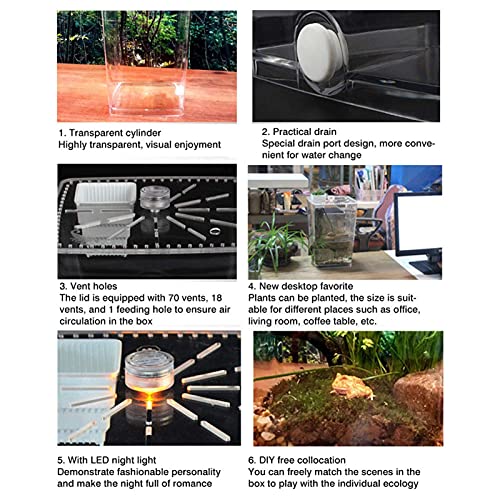 1. Transparent cylinder
Highly transparent, visual enjoyment

2. Practical drain
Special drain port design, more convenient for water change

3. Vent holes
The lid is equipped with 70 vents, 18 vents, and 1 feeding hole to ensure air circulation in the box

4. New desktop favorite
Plants can be planted, the size is suitable for different places such as office, living room, coffee table, etc.

5. With LED night light
Demonstrate fashionable personality and make the night full of romance

6. DIY free collocation
You can freely match the scenes in the box to play with the individual ecology