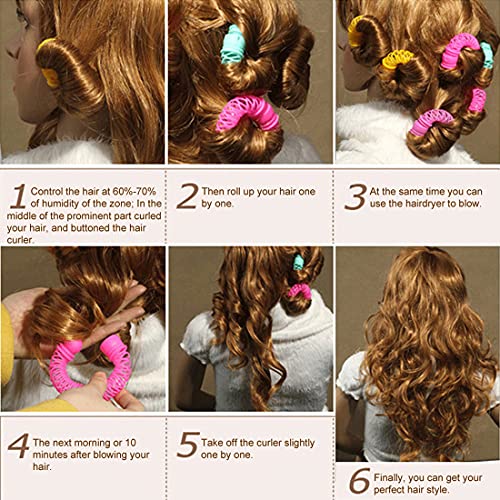 1 Control the hair at 60%-70% of humidity of the zone; In the middle of the prominent part curled your hair, and buttoned the hair curler.

2 Then roll up your hair one by one.

3 At the same time you can use the hairdryer to blow.

4 The next morning or 10 minutes after blowing your hair.

5 Take off the curler slightly one by one.

6 Finally, you can get your perfect hair style.