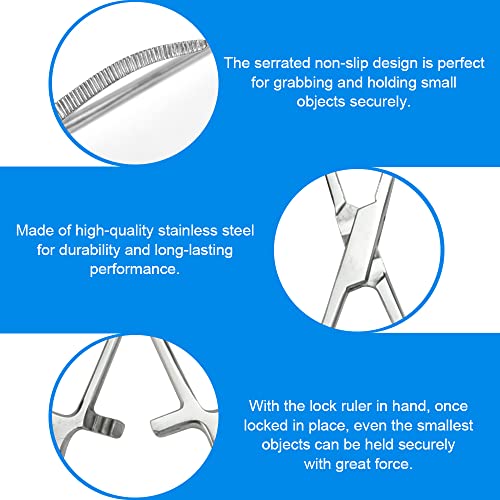 The serrated non-slip design is perfect for grabbing and holding small objects securely.

Made of high-quality stainless steel for durability and long-lasting performance.

With the lock ruler in hand, once locked in place, even the smallest objects can be held securely with great force.