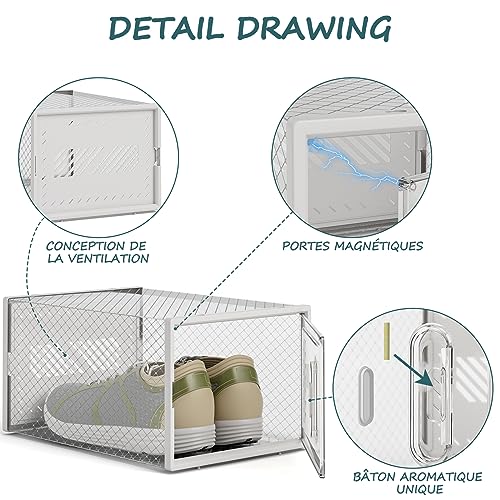 DETAIL DRAWING

CONCEPTION DE LA VENTILATION

PORTES MAGNÉTIQUES

BÂTON AROMATIQUE UNIQUE