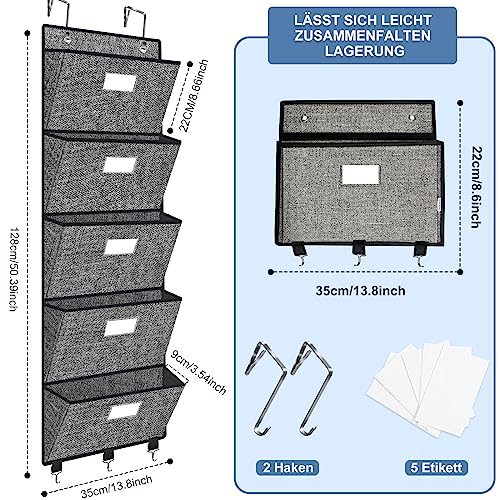 128cm/50.39inch

22CM/8.66inch

9cm/3.54inch

35cm/13.8inch

LÄSST SICH LEICHT ZUSAMMENFALTEN LAGERUNG

22cm/8.6inch

35cm/13.8inch

2 Haken

5 Etikett