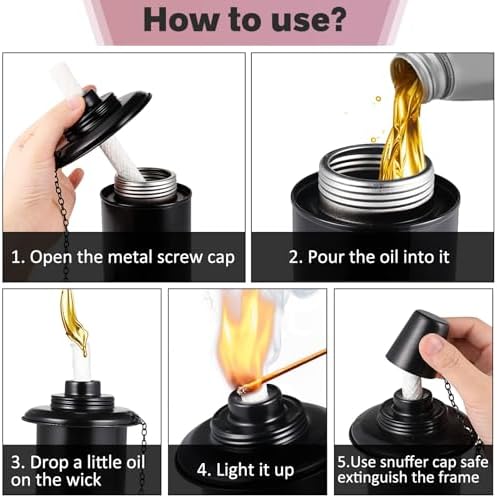 How to use?

1. Open the metal screw cap

2. Pour the oil into it

3. Drop a little oil on the wick

4. Light it up

5.Use snuffer cap safe extinguish the frame