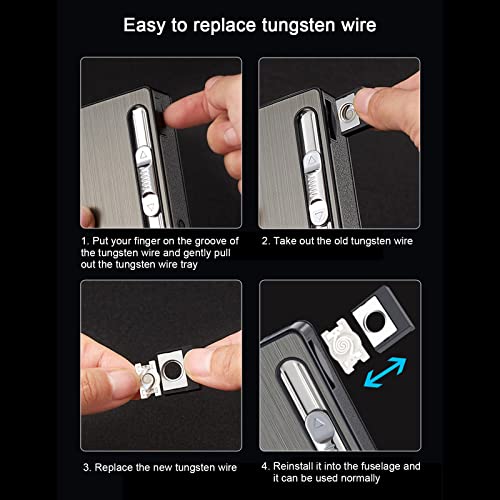 Easy to replace tungsten wire

1. Put your finger on the groove of the tungsten wire and gently pull out the tungsten wire tray

2. Take out the old tungsten wire

3. Replace the new tungsten wire

4. Reinstall it into the fuselage and it can be used normally