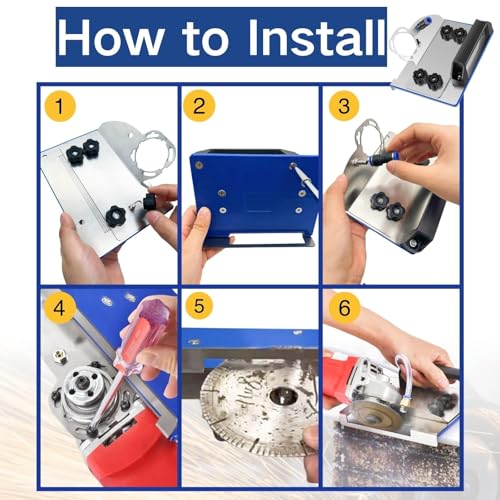 How to Install

1

2

3

4

5

6