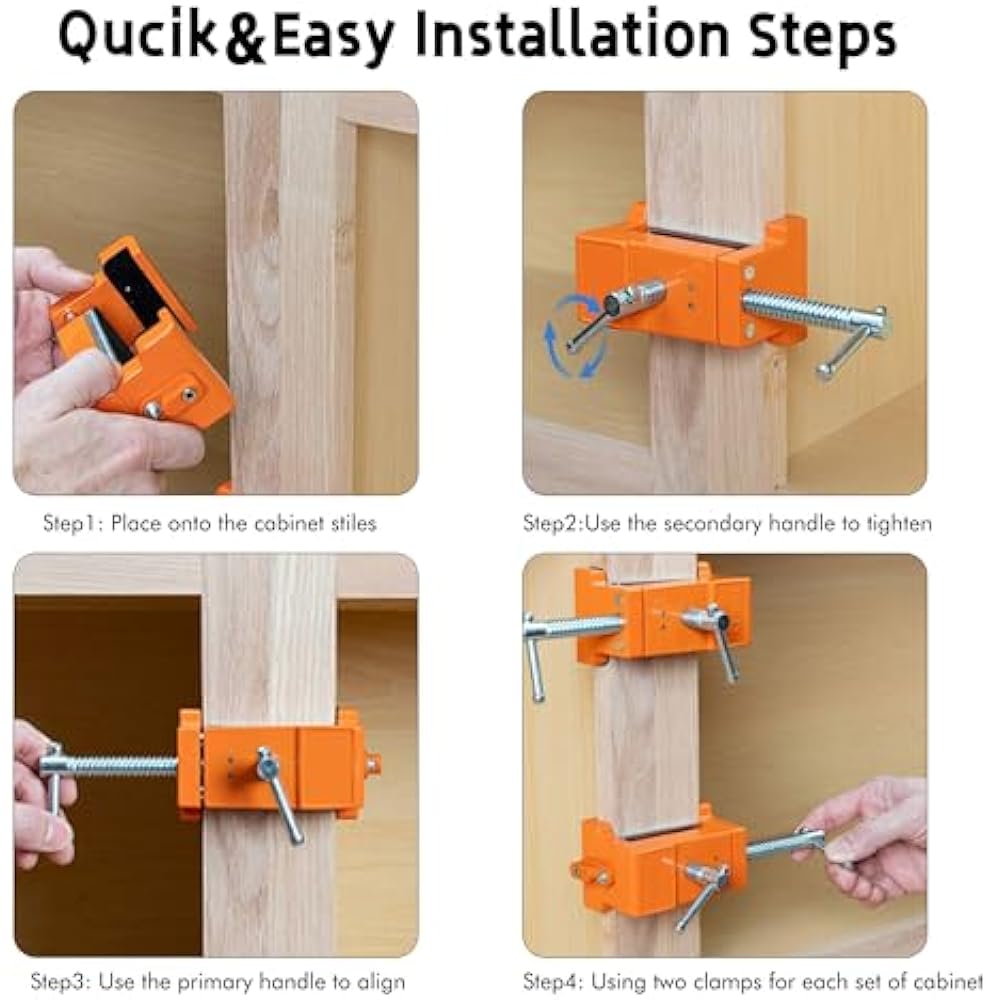 Qucik&Easy Installation Steps

Step1: Place onto the cabinet stiles

Step2:Use the secondary handle to tighten

Step3: Use the primary handle to align

Step4: Using two clamps for each set of cabinet