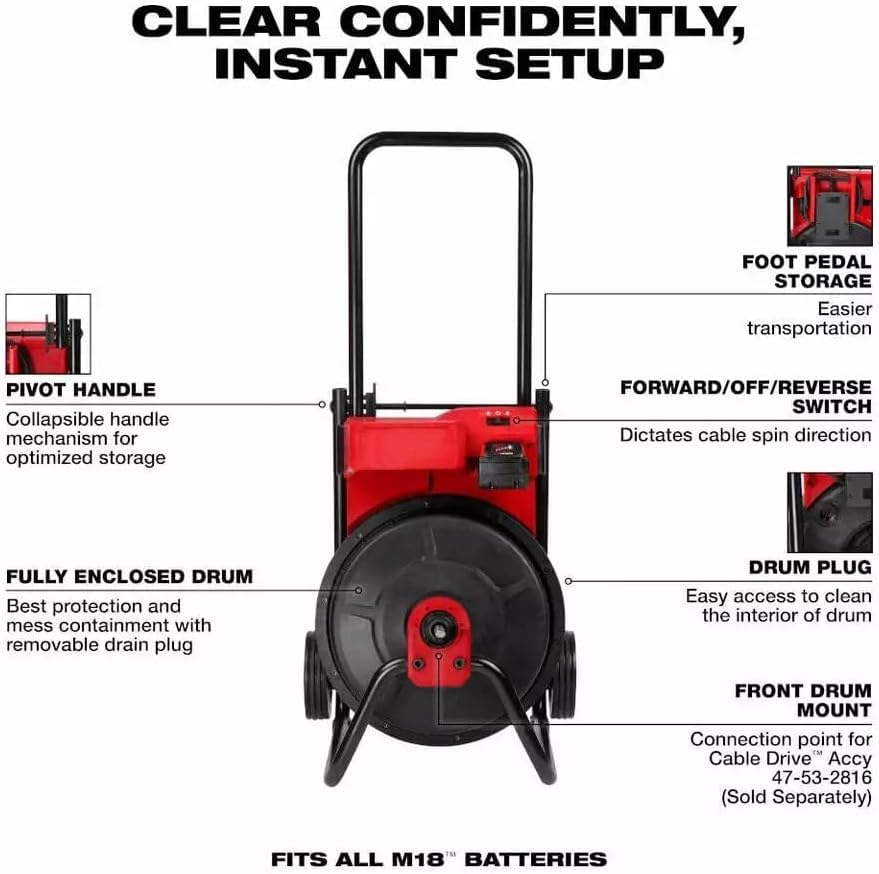 CLEAR CONFIDENTLY, INSTANT SETUP

PIVOT HANDLE
Collapsible handle mechanism for optimized storage

FULLY ENCLOSED DRUM
Best protection and mess containment with removable drain plug

FOOT PEDAL STORAGE
Easier transportation

FORWARD/OFF/REVERSE SWITCH
Dictates cable spin direction

DRUM PLUG
Easy access to clean the interior of drum

FRONT DRUM MOUNT
Connection point for Cable Drive™ Accy 47-53-2816 (Sold Separately)

FITS ALL M18™ BATTERIES