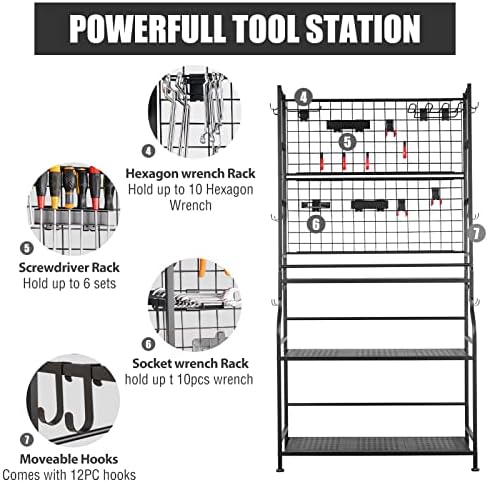 POWERFULL TOOL STATION

4

Hexagon wrench Rack
Hold up to 10 Hexagon Wrench

5

Screwdriver Rack
Hold up to 6 sets

6

Socket wrench Rack
hold up t 10pcs wrench

7

Moveable Hooks
Comes with 12PC hooks

4

5

6

7