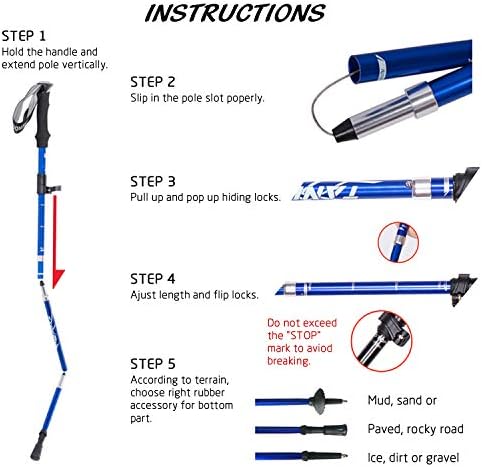 INSTRUCTIONS

STEP 1
Hold the handle and extend pole vertically.

STEP 2
Slip in the pole slot poperly.

STEP 3
Pull up and pop up hiding locks.

STEP 4
Ajust length and flip locks.

Do not exceed the "STOP" mark to aviod breaking.

STEP 5
According to terrain, choose right rubber accessory for bottom part.

Mud, sand or

Paved, rocky road

Ice, dirt or gravel