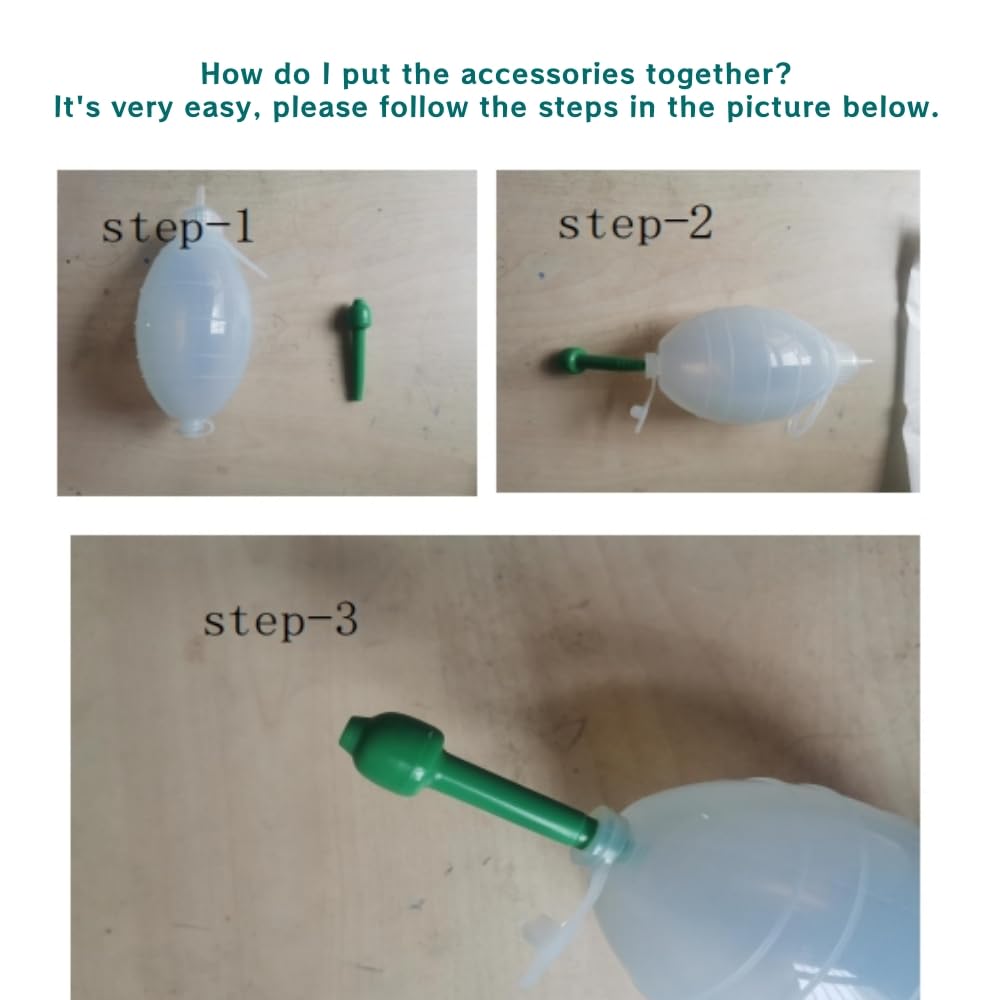 How do I put the accessories together?
It's very easy, please follow the steps in the picture below.

step-1

step-2

step-3