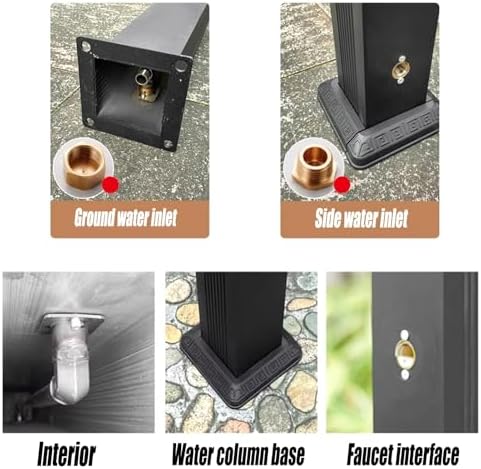 Ground water inlet

Side water inlet

Interior

Water column base

Faucet interface