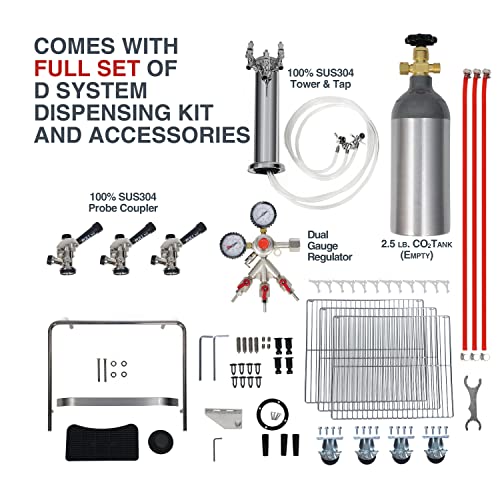 COMES WITH FULL SET OF D SYSTEM DISPENSING KIT AND ACCESSORIES

100% SUS304 Tower & Tap

100% SUS304 Probe Coupler

Dual Gauge Regulator

2.5 LB. $CO_2$ TANK (EMPTY)