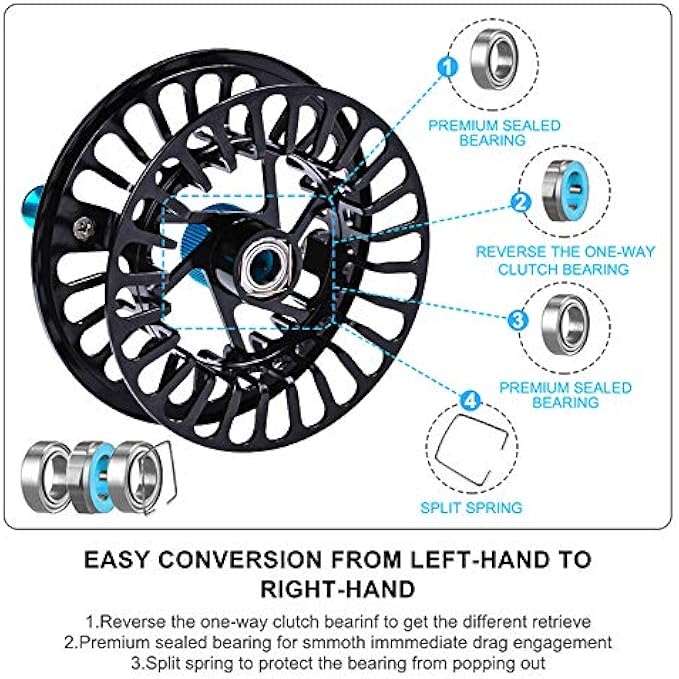 1
PREMIUM SEALED BEARING

2
REVERSE THE ONE-WAY CLUTCH BEARING

3
PREMIUM SEALED BEARING

4
SPLIT SPRING

EASY CONVERSION FROM LEFT-HAND TO RIGHT-HAND

1.Reverse the one-way clutch bearinf to get the different retrieve
2.Premium sealed bearing for smmoth immmediate drag engagement
3.Split spring to protect the bearing from popping out