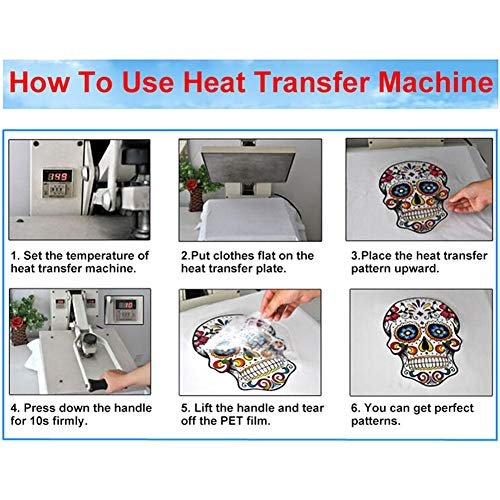 How To Use Heat Transfer Machine

349

1. Set the temperature of heat transfer machine.

2.Put clothes flat on the heat transfer plate.

3.Place the heat transfer pattern upward.

10

4. Press down the handle for 10s firmly.

5. Lift the handle and tear off the PET film.

6. You can get perfect patterns.