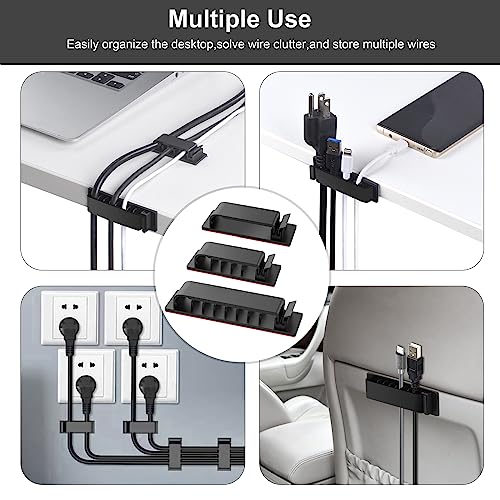 Multiple Use

Easily organize the desktop,solve wire clutter,and store multiple wires