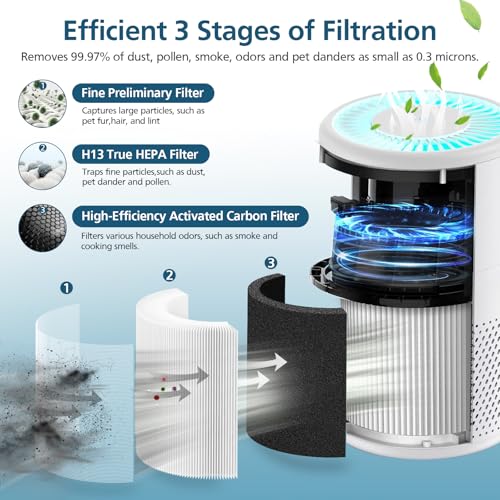 Efficient 3 Stages of Filtration

Removes 99.97% of dust, pollen, smoke, odors and pet danders as small as 0.3 microns.

1

Fine Preliminary Filter

Captures large particles, such as pet fur,hair, and lint

2

H13 True HEPA Filter

Traps fine particles,such as dust, pet dander and pollen.

3

High-Efficiency Activated Carbon Filter

Filters various household odors, such as smoke and cooking smells.

1

2

3