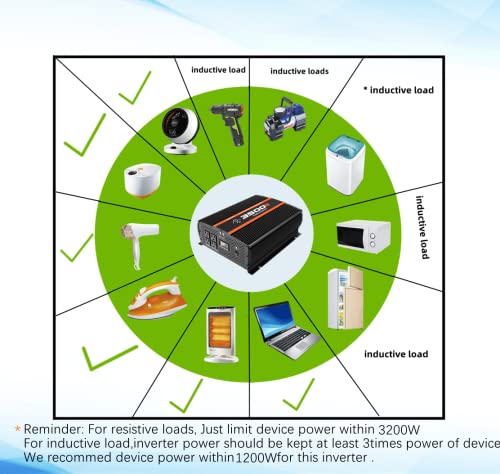 inductive load

inductive loads

* inductive load

inductive load

inductive load

3500

* Reminder: For resistive loads, Just limit device power within 3200W
For inductive load,inverter power should be kept at least 3times power of device
We recommed device power within1200Wfor this inverter .