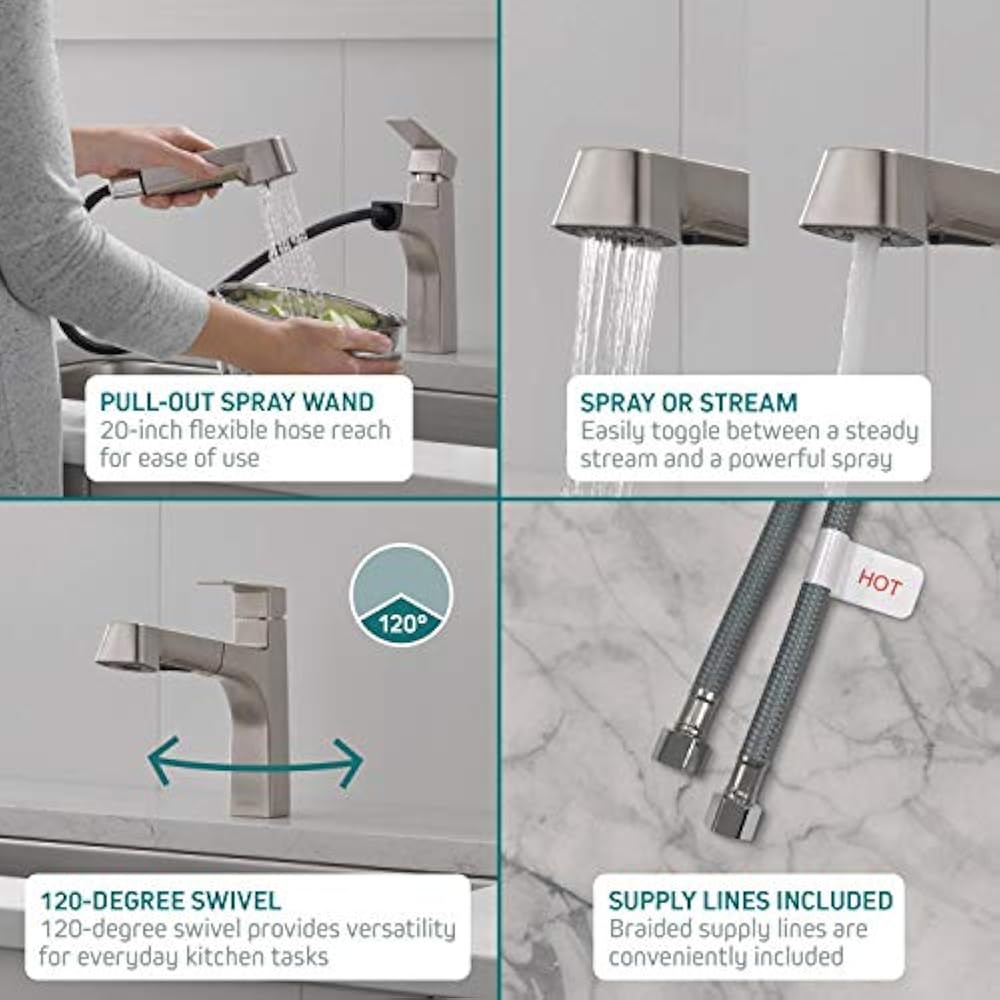 PULL-OUT SPRAY WAND
20-inch flexible hose reach for ease of use

SPRAY OR STREAM
Easily toggle between a steady stream and a powerful spray

120°

120-DEGREE SWIVEL
120-degree swivel provides versatility for everyday kitchen tasks

HOT

SUPPLY LINES INCLUDED
Braided supply lines are conveniently included