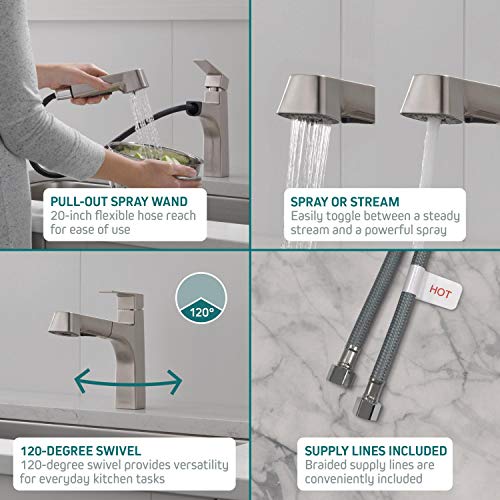 PULL-OUT SPRAY WAND
20-inch flexible hose reach for ease of use

SPRAY OR STREAM
Easily toggle between a steady stream and a powerful spray

120°

120-DEGREE SWIVEL
120-degree swivel provides versatility for everyday kitchen tasks

HOT

SUPPLY LINES INCLUDED
Braided supply lines are conveniently included