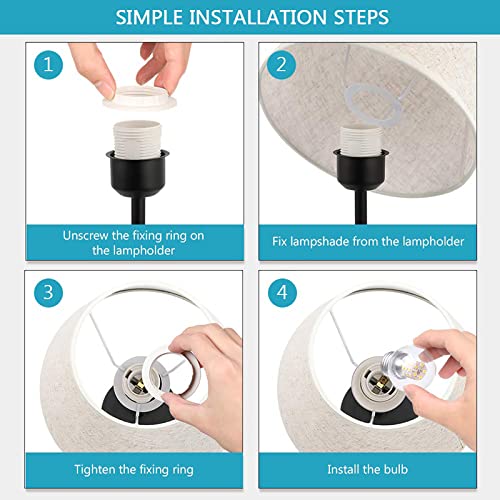 SIMPLE INSTALLATION STEPS

1

Unscrew the fixing ring on the lampholder

2

Fix lampshade from the lampholder

3

Tighten the fixing ring

4

Install the bulb