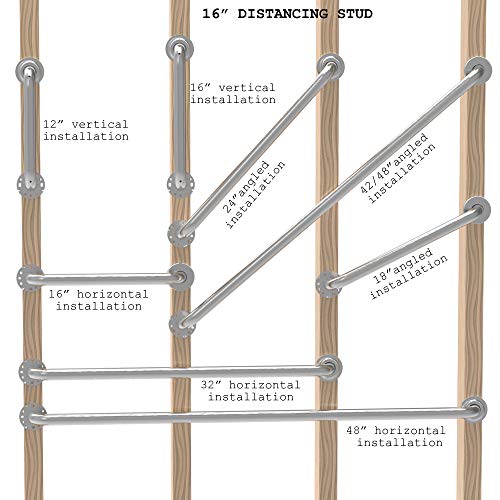 16” DISTANCING STUD

12” vertical installation

16” vertical installation

24”angled installation

42/48”angled installation

18”angled installation

16” horizontal installation

32” horizontal installation

48” horizontal installation