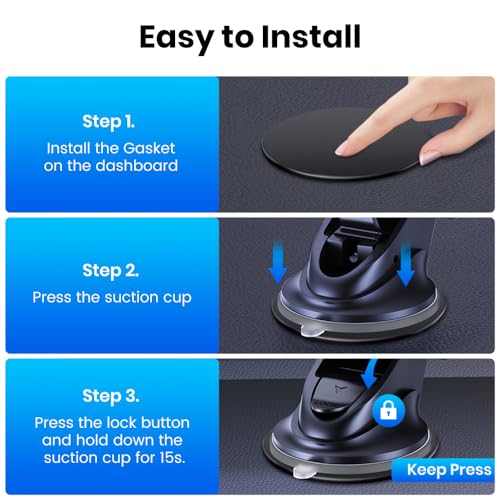 Easy to Install

Step 1.
Install the Gasket on the dashboard

Step 2.
Press the suction cup

Step 3.
Press the lock button and hold down the suction cup for 15s.

Keep Press