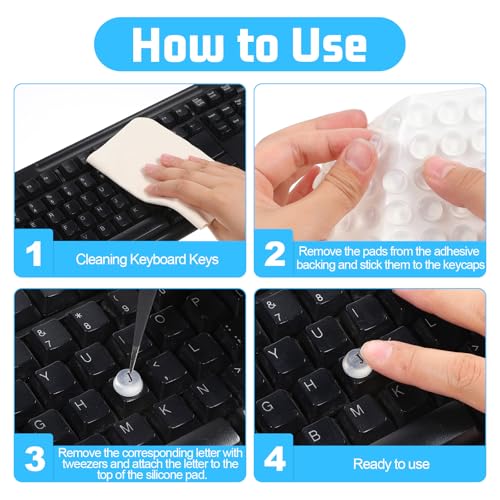 How to Use

1 Cleaning Keyboard Keys

2 Remove the pads from the adhesive backing and stick them to the keycaps

3 Remove the corresponding letter with tweezers and attach the letter to the top of the silicone pad.

4 Ready to use