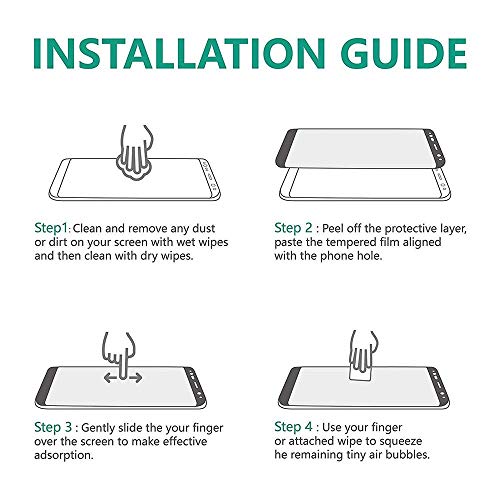 INSTALLATION GUIDE

Step1: Clean and remove any dust or dirt on your screen with wet wipes and then clean with dry wipes.

Step 2 : Peel off the protective layer, paste the tempered film aligned with the phone hole.

Step 3 : Gently slide the your finger over the screen to make effective adsorption.

Step 4 : Use your finger or attached wipe to squeeze he remaining tiny air bubbles.