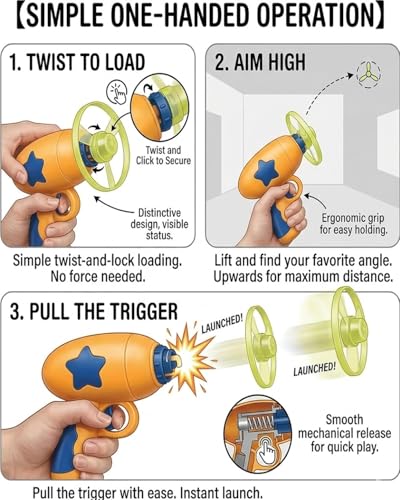 【SIMPLE ONE-HANDED OPERATION】

1. TWIST TO LOAD

Twist and Click to Secure

Distinctive design, visible status.

Simple twist-and-lock loading. No force needed.

2. AIM HIGH

Ergonomic grip for easy holding.

Lift and find your favorite angle. Upwards for maximum distance.

3. PULL THE TRIGGER

LAUNCHED!

LAUNCHED!

Smooth mechanical release for quick play.

Pull the trigger with ease. Instant launch.