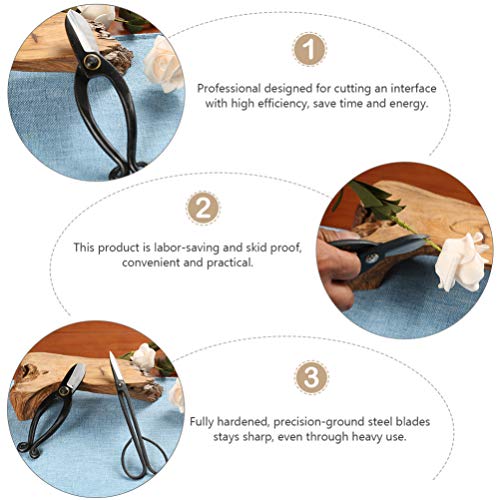 1

Professional designed for cutting an interface with high efficiency, save time and energy.

2

This product is labor-saving and skid proof, convenient and practical.

3

Fully hardened, precision-ground steel blades stays sharp, even through heavy use.