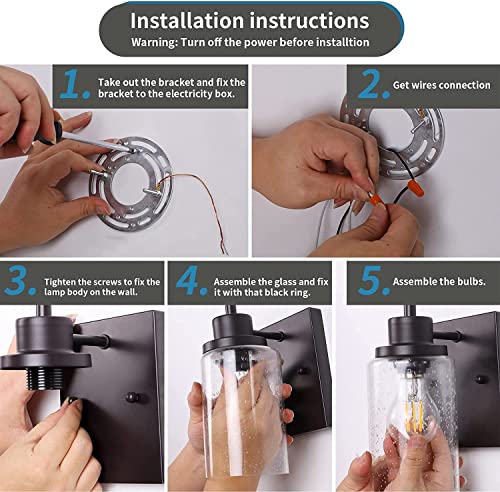 Installation instructions
Warning: Turn off the power before installtion

1. Take out the bracket and fix the bracket to the electricity box.

2. Get wires connection

3. Tighten the screws to fix the lamp body on the wall.

4. Assemble the glass and fix it with that black ring.

5. Assemble the bulbs.