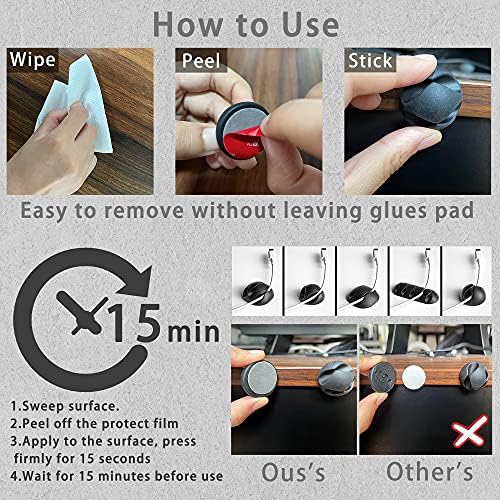 How to Use

Wipe

Peel

Stick

Easy to remove without leaving glues pad

15min

1.Sweep surface.
2.Peel off the protect film
3.Apply to the surface, press firmly for 15 seconds
4.Wait for 15 minutes before use

Ous's

Other's