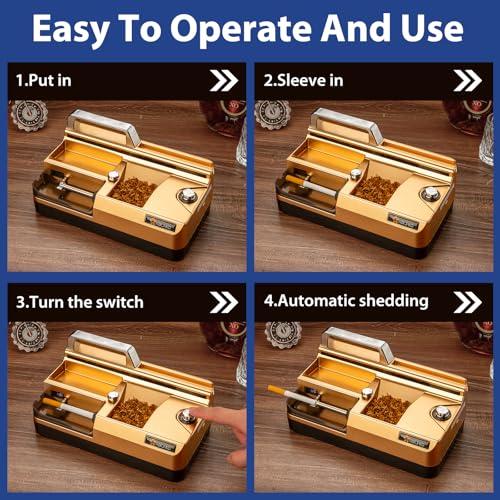 Easy To Operate And Use

1.Put in

2.Sleeve in

3.Turn the switch

4.Automatic shedding