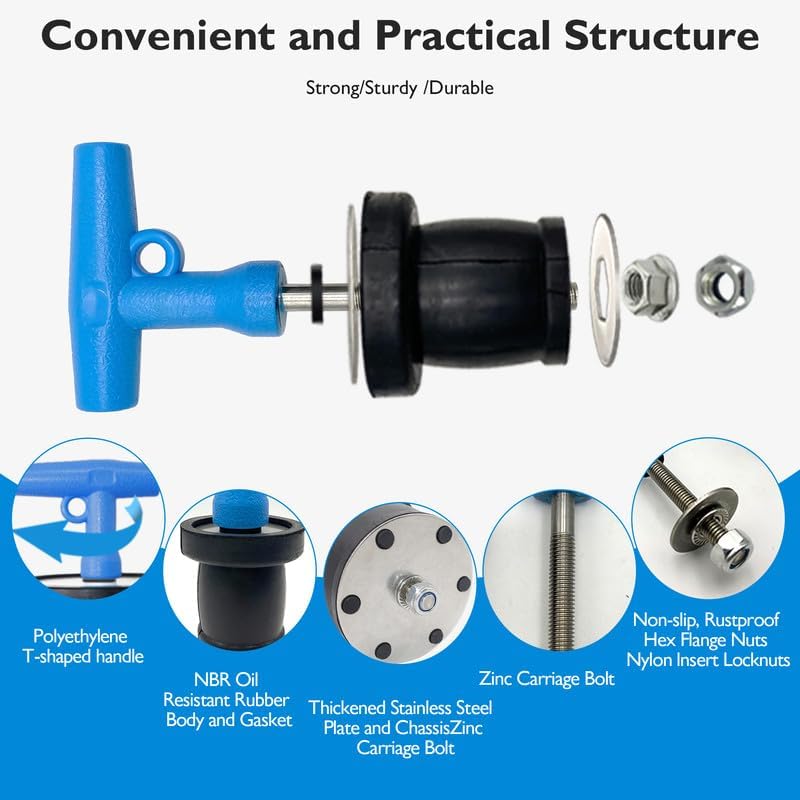 Convenient and Practical Structure

Strong/Sturdy /Durable

Polyethylene T-shaped handle

NBR Oil Resistant Rubber Body and Gasket

Thickened Stainless Steel Plate and ChassisZinc Carriage Bolt

Zinc Carriage Bolt

Non-slip, Rustproof Hex Flange Nuts Nylon Insert Locknuts