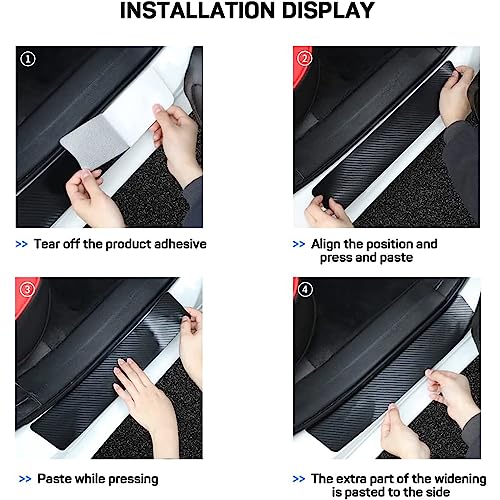 INSTALLATION DISPLAY

①

>> Tear off the product adhesive

②

>> Align the position and press and paste

③

>> Paste while pressing

④

>> The extra part of the widening is pasted to the side