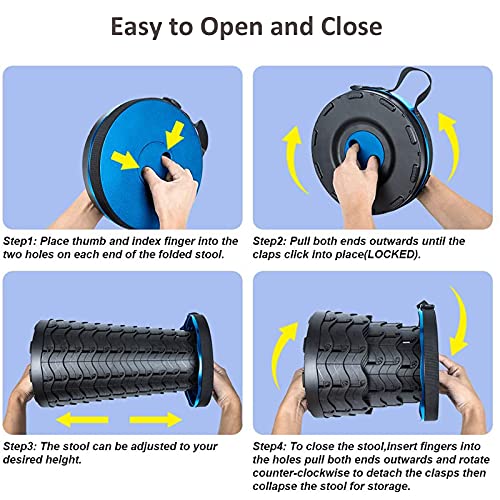 Easy to Open and Close

Step1: Place thumb and index finger into the two holes on each end of the folded stool.

Step2: Pull both ends outwards until the claps click into place(LOCKED).

Step3: The stool can be adjusted to your desired height.

Step4: To close the stool,Insert fingers into the holes pull both ends outwards and rotate counter-clockwise to detach the clasps then collapse the stool for storage.