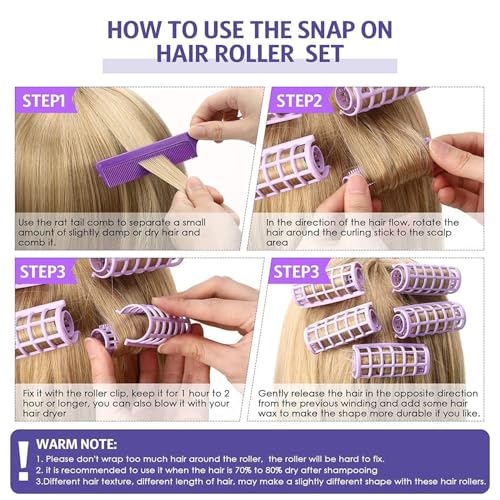 HOW TO USE THE SNAP ON HAIR ROLLER SET

STEP1
Use the rat tail comb to separate a small amount of slightly damp or dry hair and comb it.

STEP2
In the direction of the hair flow, rotate the hair around the curling stick to the scalp area

STEP3
Fix it with the roller clip, keep it for 1 hour to 2 hour or longer, you can also blow it with your hair dryer

STEP3
Gently release the hair in the opposite direction from the previous winding and add some hair wax to make the shape more durable if you like.

!
WARM NOTE:
1. Please don't wrap too much hair around the roller, the roller will be hard to fix.
2. It is recommended to use it when the hair is 70% to 80% dry after shampooing
3.Different hair texture, different length of hair, may make a slightly different shape with these hair rollers.