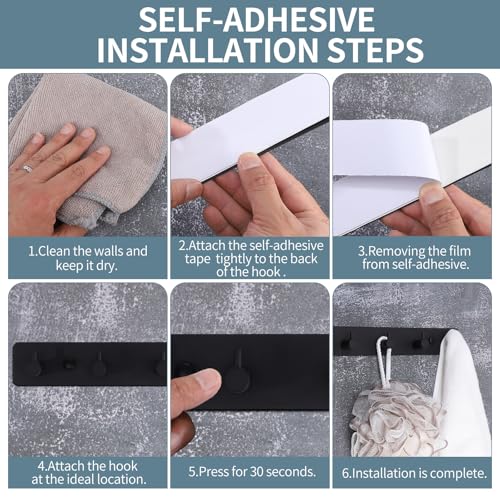 SELF-ADHESIVE INSTALLATION STEPS

1.Clean the walls and keep it dry.

2.Attach the self-adhesive tape tightly to the back of the hook .

3.Removing the film from self-adhesive.

4.Attach the hook at the ideal location.

5.Press for 30 seconds.

6.Installation is complete.