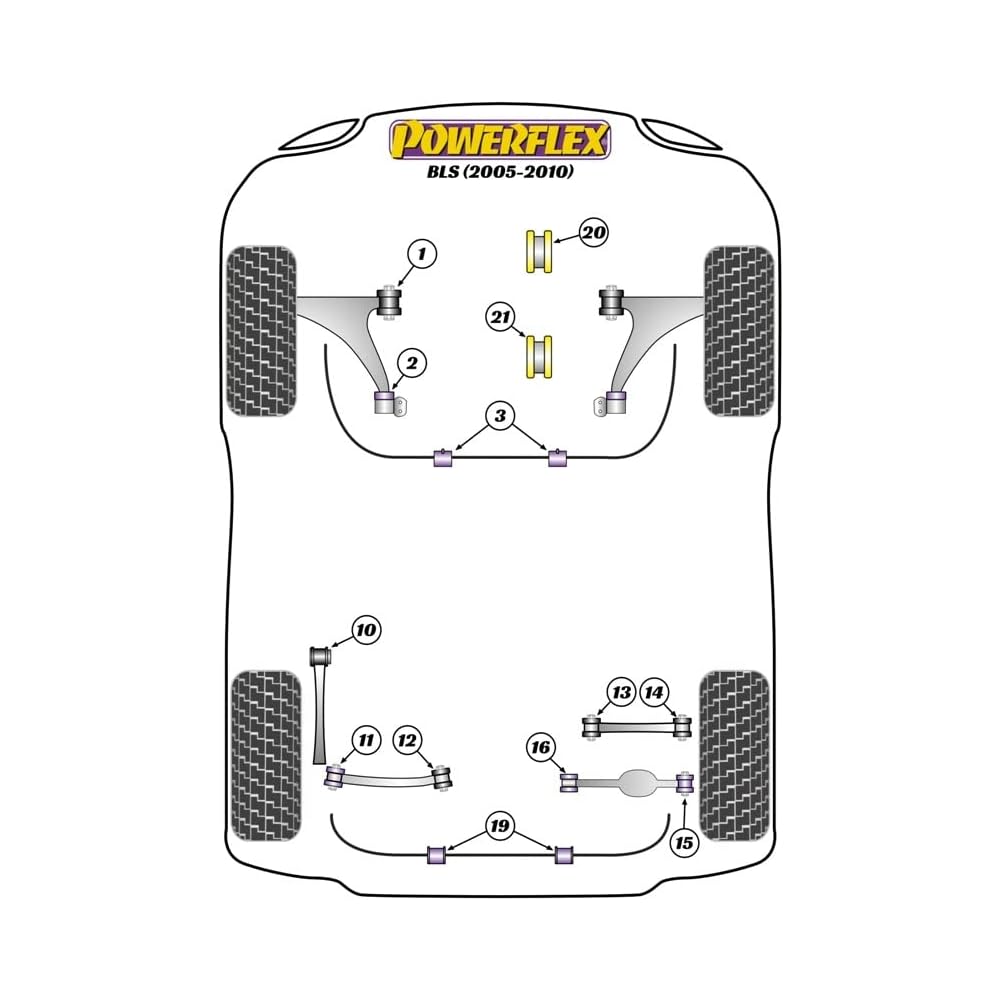 POWERFLEX
BLS (2005-2010)

20
1
21
2
3
10
13
14
11
12
16
19
15