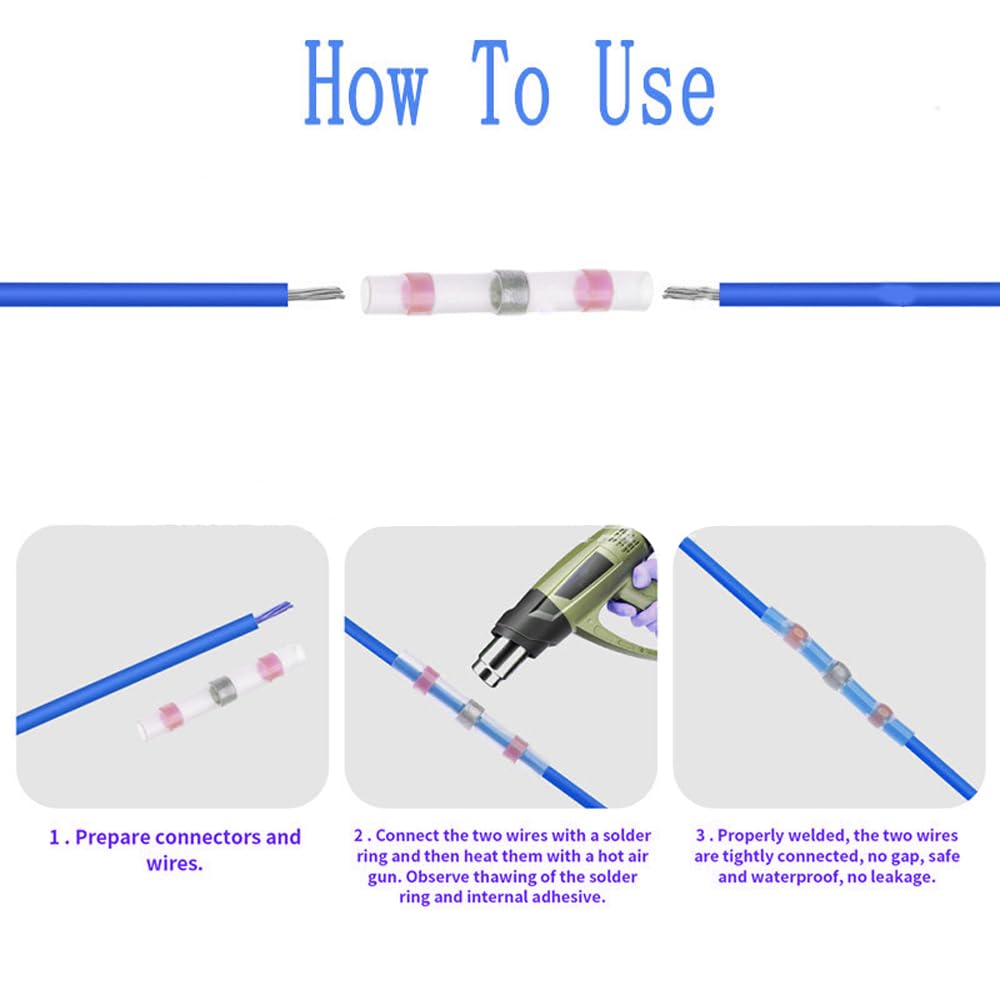 How To Use

1 . Prepare connectors and wires.

2 . Connect the two wires with a solder ring and then heat them with a hot air gun. Observe thawing of the solder ring and internal adhesive.

3 . Properly welded, the two wires are tightly connected, no gap, safe and waterproof, no leakage.