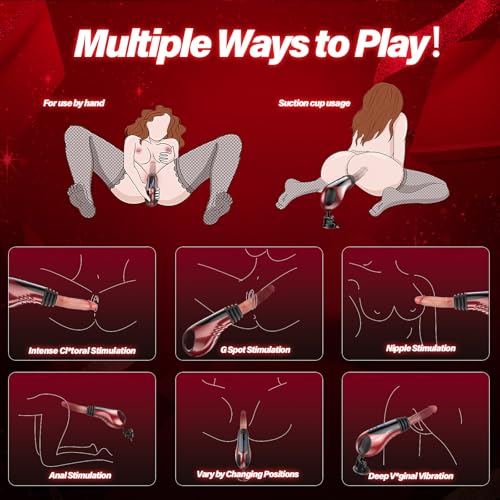 Multiple Ways to Play!

For use by hand

Suction cup usage

Intense Cl*toral Stimulation

G Spot Stimulation

Nipple Stimulation

Anal Stimulation

Vary by Changing Positions

Deep V*ginal Vibration