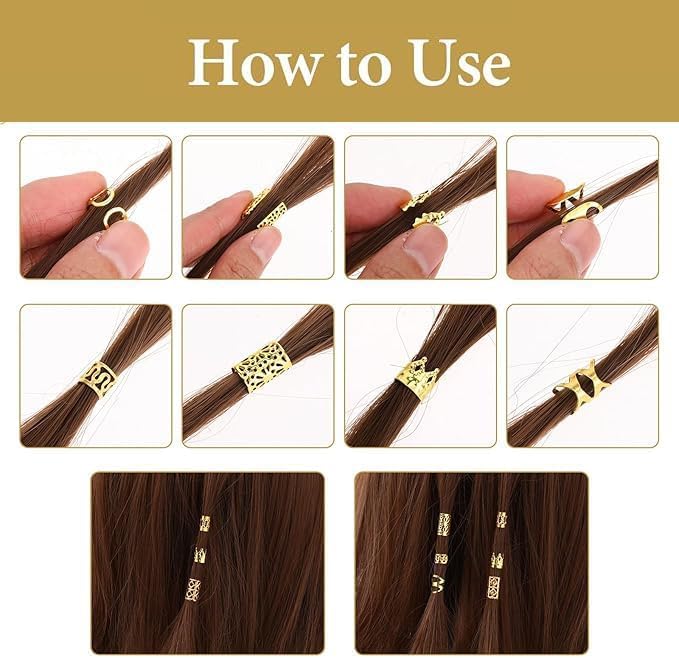 How to Use