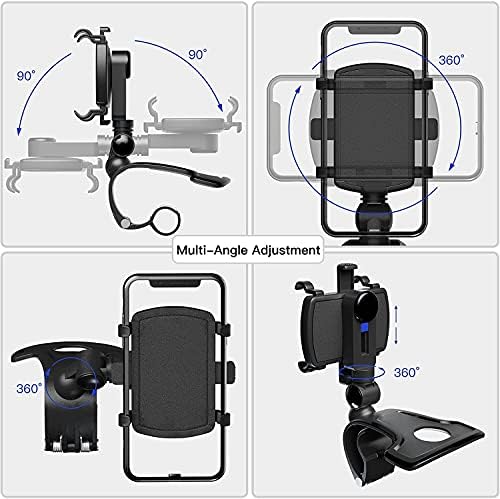 90°

90°

360°

Multi-Angle Adjustment

360°

360°