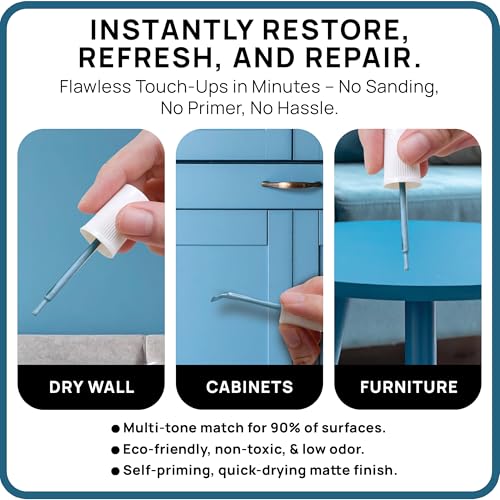 INSTANTLY RESTORE, REFRESH, AND REPAIR.

Flawless Touch-Ups in Minutes – No Sanding, No Primer, No Hassle.

DRY WALL

CABINETS

FURNITURE

● Multi-tone match for 90% of surfaces.
● Eco-friendly, non-toxic, & low odor.
● Self-priming, quick-drying matte finish.