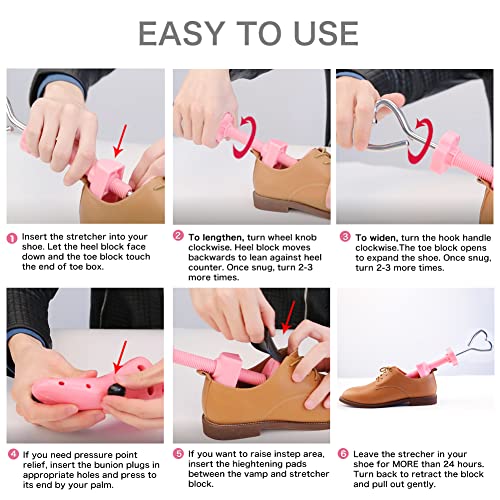 EASY TO USE

1 Insert the stretcher into your shoe. Let the heel block face down and the toe block touch the end of toe box.

2 To lengthen, turn wheel knob clockwise. Heel block moves backwards to lean against heel counter. Once snug, turn 2-3 more times.

3 To widen, turn the hook handle clockwise.The toe block opens to expand the shoe. Once snug, turn 2-3 more times.

4 If you need pressure point relief, insert the bunion plugs in appropriate holes and press to its end by your palm.

5 If you want to raise instep area, insert the hieghtening pads between the vamp and stretcher block.

6 Leave the strecher in your shoe for MORE than 24 hours. Turn back to retract the block and pull out gently.