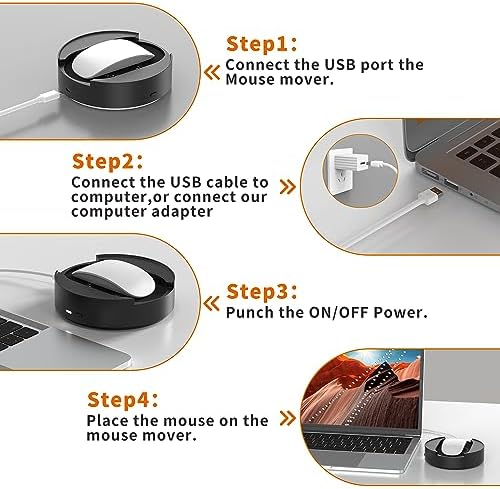 Step1:
Connect the USB port the Mouse mover.

Step2:
Connect the USB cable to computer,or connect our computer adapter

Step3:
Punch the ON/OFF Power.

Step4:
Place the mouse on the mouse mover.