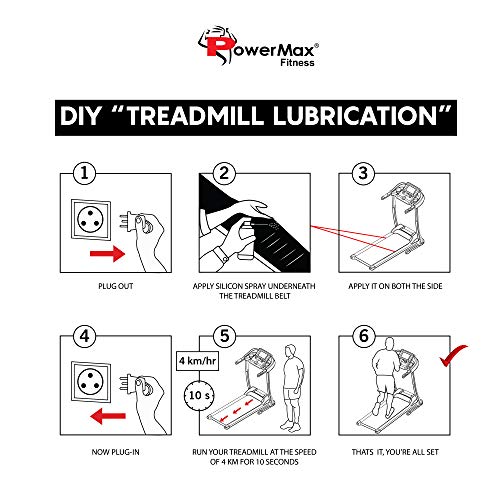 PowerMax® Fitness

DIY "TREADMILL LUBRICATION"

1

PLUG OUT

2

APPLY SILICON SPRAY UNDERNEATH THE TREADMILL BELT

3

APPLY IT ON BOTH THE SIDE

4

NOW PLUG-IN

5

4 km/hr

10 s

RUN YOUR TREADMILL AT THE SPEED OF 4 KM FOR 10 SECONDS

6

THATS IT, YOU'RE ALL SET